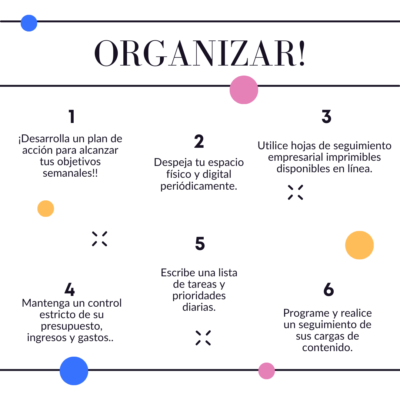 ORGANIZAR!

1

¡Desarrolla un plan de acción para alcanzar tus objetivos semanales!!

2

Despeja tu espacio físico y digital periódicamente.

3

Utilice hojas de seguimiento empresarial imprimibles disponibles en línea.

4

Mantenga un control estricto de su presupuesto, ingresos y gastos..

5

Escribe una lista de tareas y prioridades diarias.

6

Programe y realice un seguimiento de sus cargas de contenido.